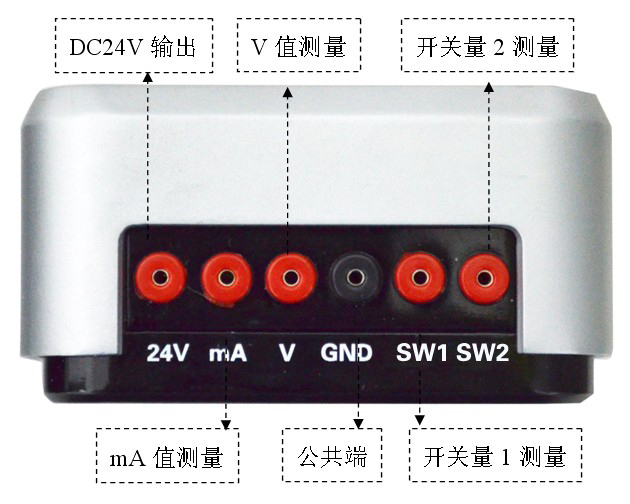 DC24V 输出

V 值测量

开关量 2 测量

24V mA V GND SW1 SW2

mA 值测量

公共端

开关量 1 测量